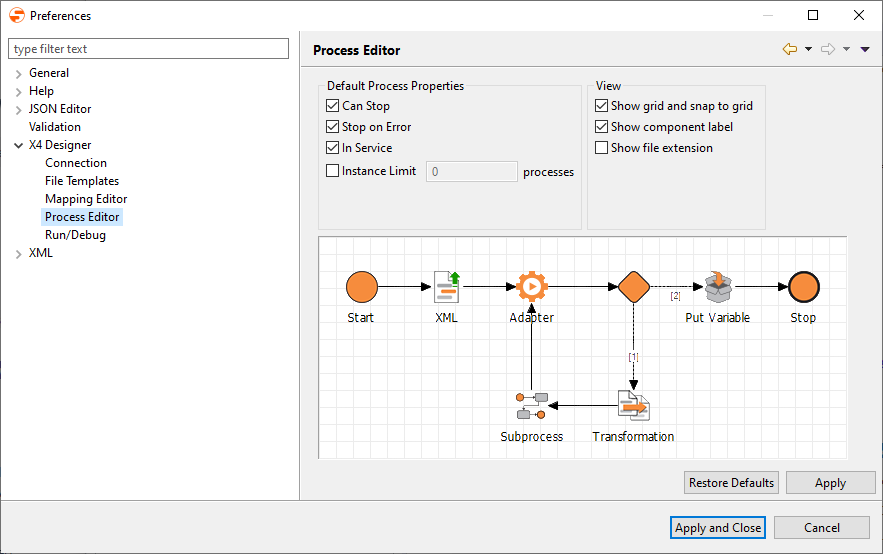 Preferences

type filter text

General
Help
JSON Editor
Validation
X4 Designer
Connection
File Templates
Mapping Editor
Process Editor
Run/Debug
XML

Process Editor

Default Process Properties
Can Stop
Stop on Error
In Service
Instance Limit 0 processes

View
Show grid and snap to grid
Show component label
Show file extension

Start
XML
Adapter
[2]
Put Variable
Stop
[1]
Subprocess
Transformation

Restore Defaults
Apply

Apply and Close
Cancel